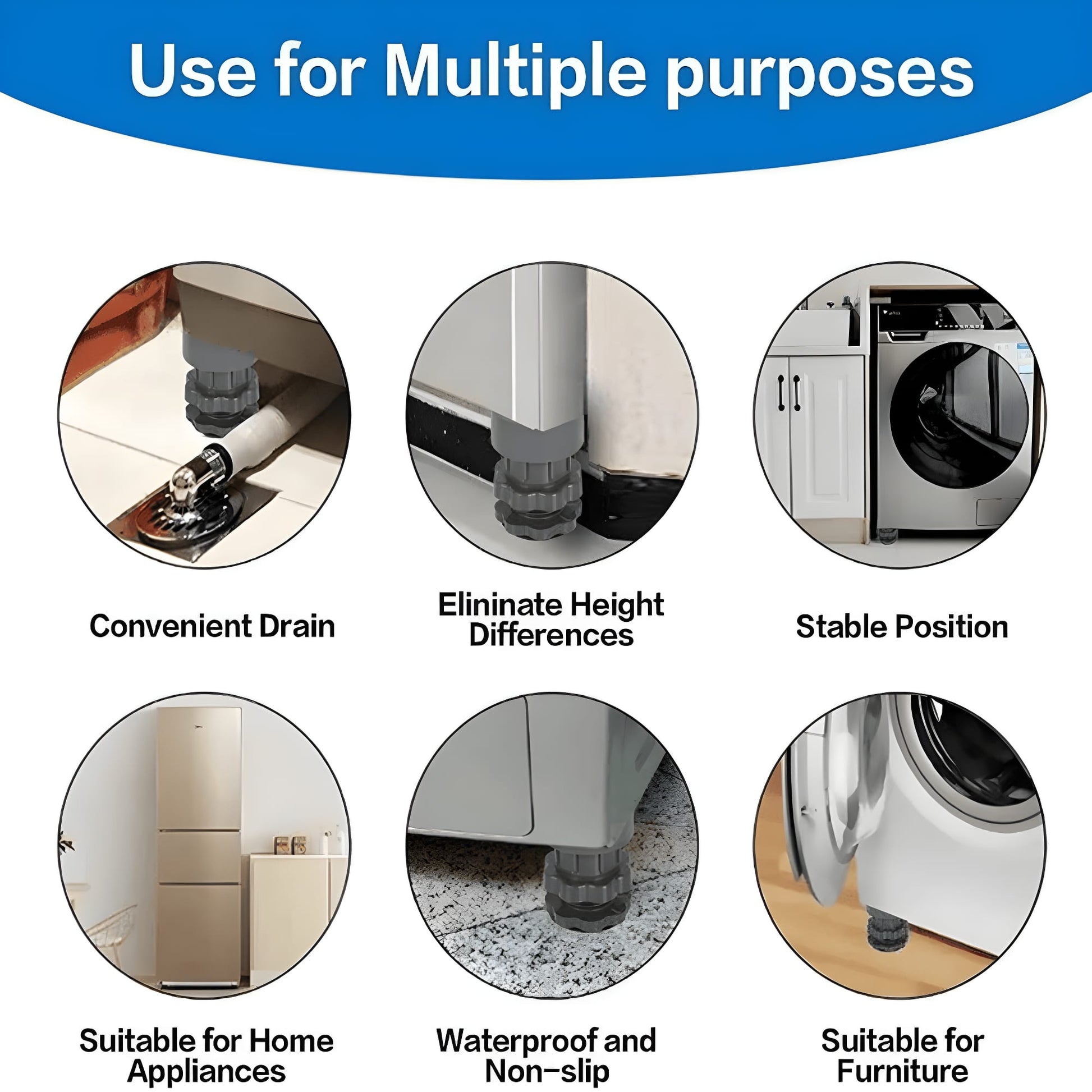 Use for Multiple purposes

Convenient Drain

Elininate Height Differences

Stable Position

Suitable for Home Appliances

Waterproof and Non-slip

Suitable for Furniture