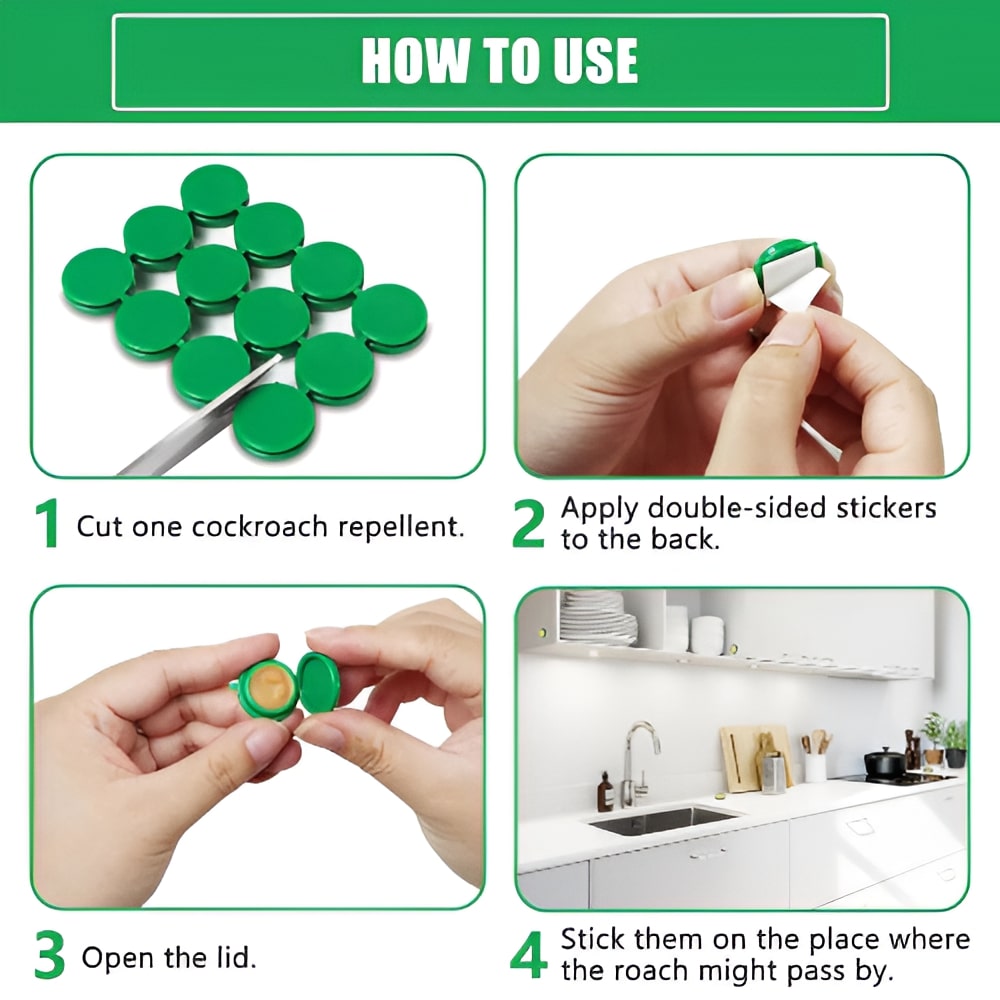 HOW TO USE

1 Cut one cockroach repellent.

2 Apply double-sided stickers to the back.

3 Open the lid.

4 Stick them on the place where the roach might pass by.