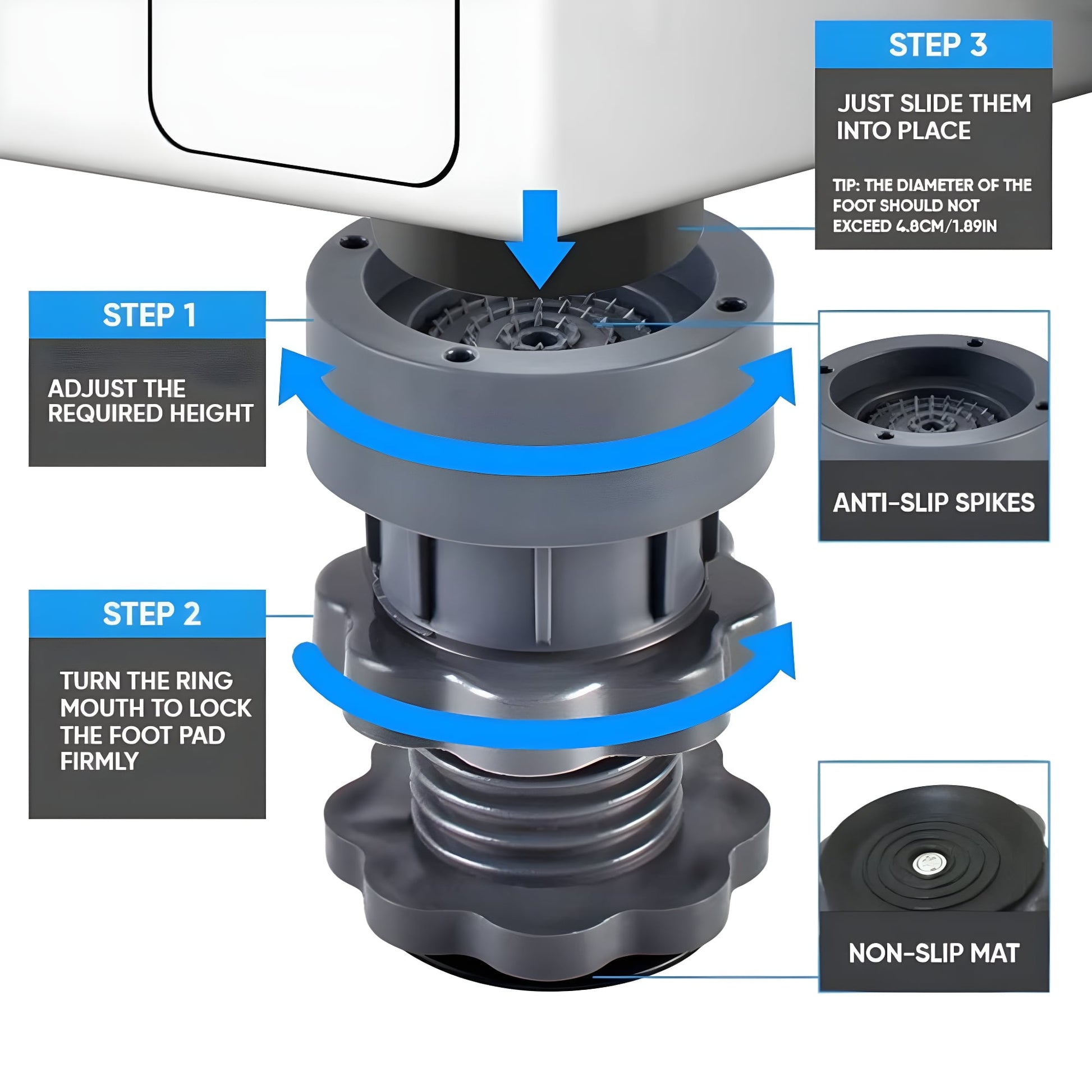 STEP 3

JUST SLIDE THEM INTO PLACE

TIP: THE DIAMETER OF THE FOOT SHOULD NOT EXCEED 4.8CM/1.89IN

STEP 1

ADJUST THE REQUIRED HEIGHT

ANTI-SLIP SPIKES

STEP 2

TURN THE RING MOUTH TO LOCK THE FOOT PAD FIRMLY

NON-SLIP MAT